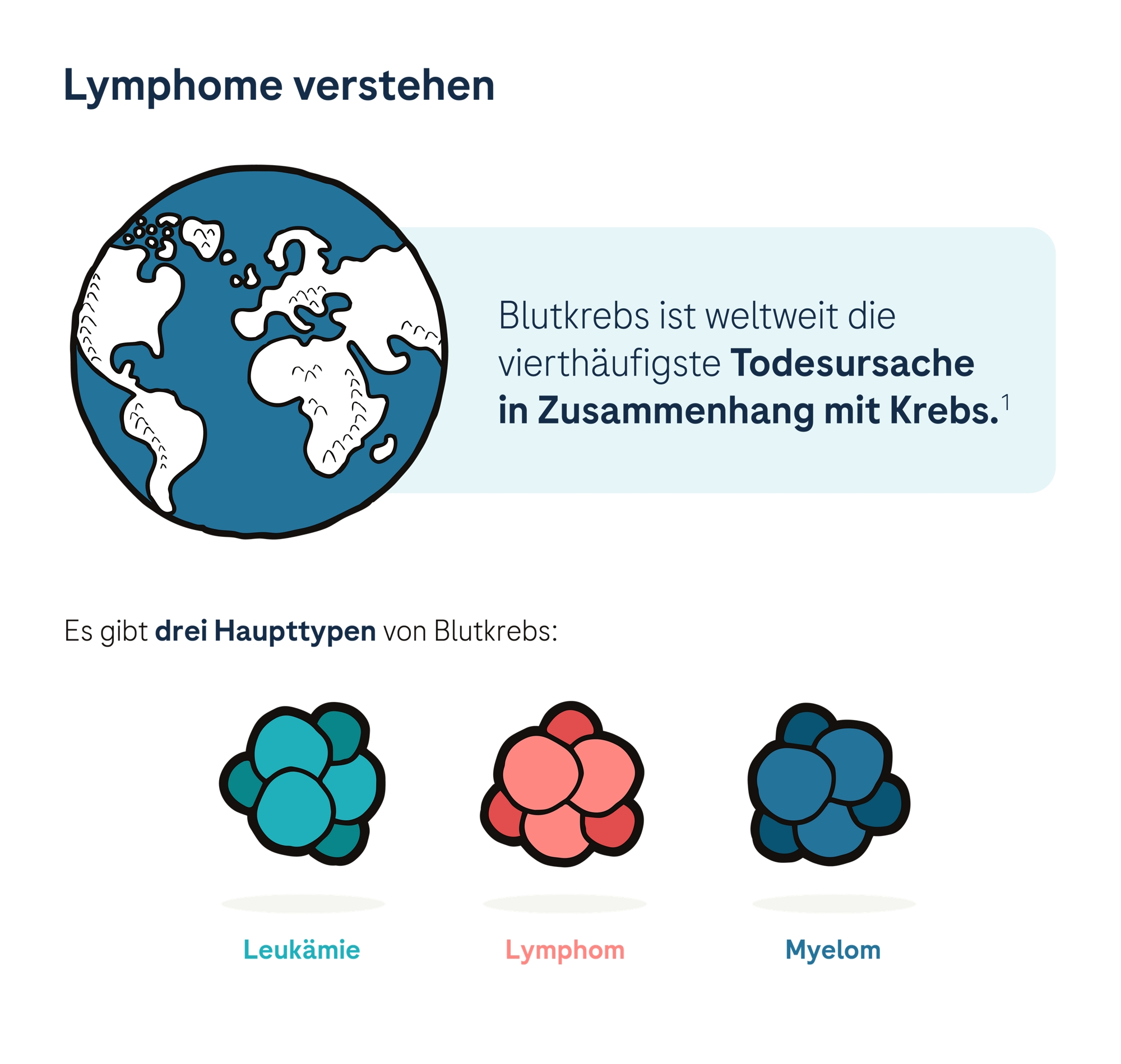 Lymphome verstehen

Blutkrebs ist weltweit die vierthäufigste Todesursache in Zusammenhang mit Krebs.$^1$

Es gibt drei Haupttypen von Blutkrebs:

Leukämie

Lymphom

Myelom