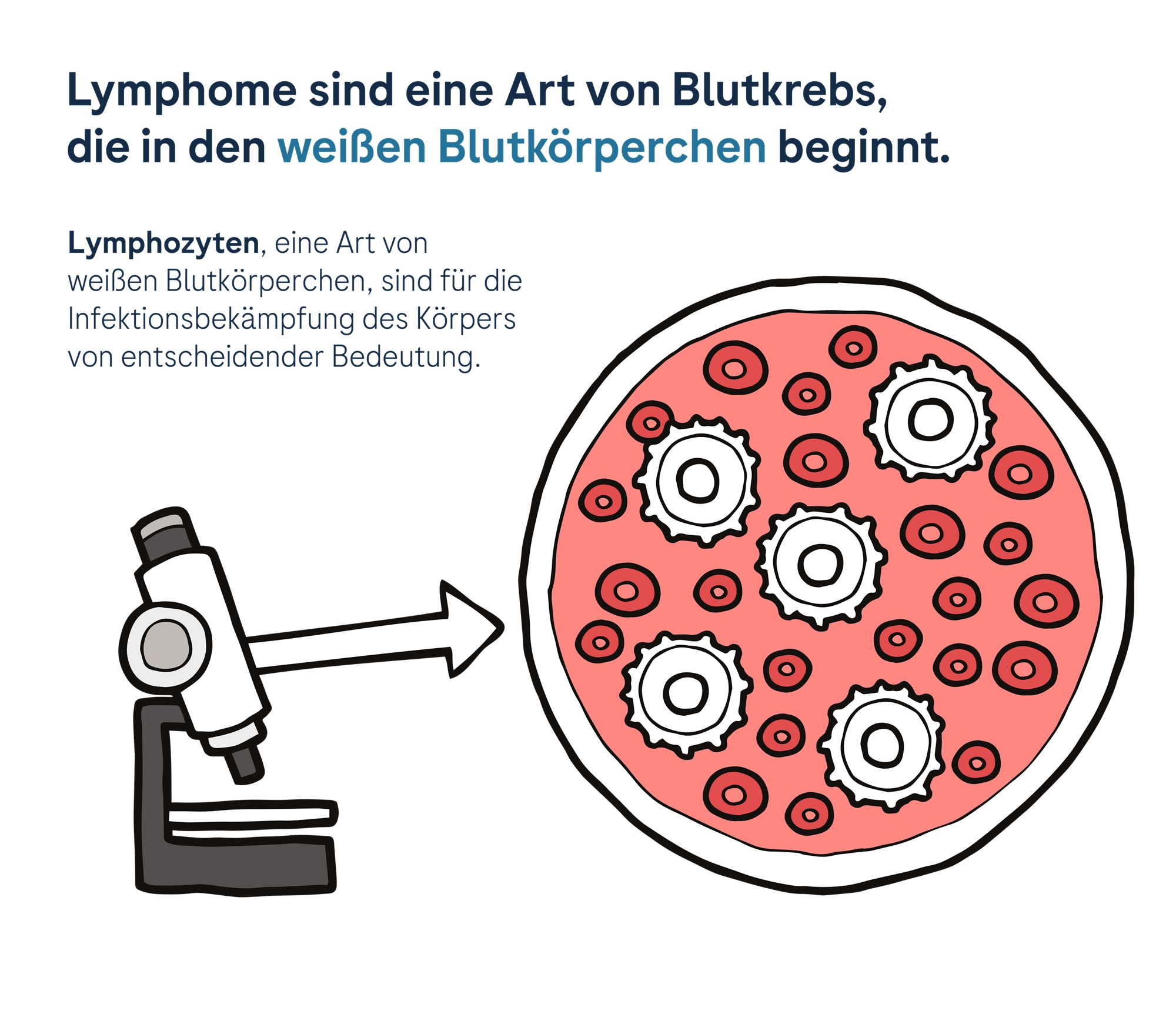 Lymphome sind eine Art von Blutkrebs, die in den weißen Blutkörperchen beginnt.

Lymphozyten, eine Art von weißen Blutkörperchen, sind für die Infektionsbekämpfung des Körpers von entscheidender Bedeutung.