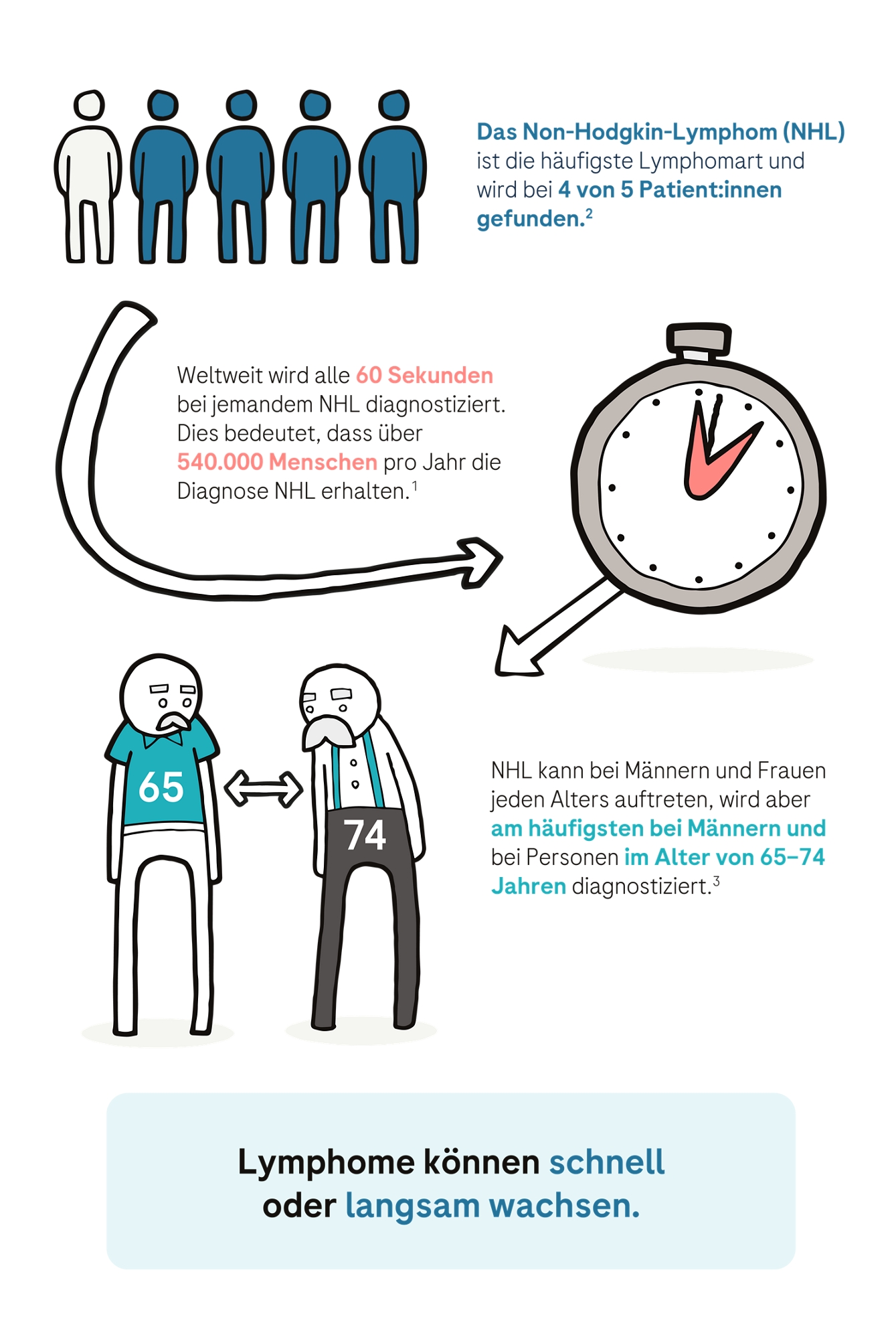 Das Non-Hodgkin-Lymphom (NHL) ist die häufigste Lymphomart und wird bei 4 von 5 Patient:innen gefunden.$^2$

Weltweit wird alle 60 Sekunden bei jemandem NHL diagnostiziert. Dies bedeutet, dass über 540.000 Menschen pro Jahr die Diagnose NHL erhalten.$^1$

65

74

NHL kann bei Männern und Frauen jeden Alters auftreten, wird aber am häufigsten bei Männern und bei Personen im Alter von 65–74 Jahren diagnostiziert.$^3$

Lymphome können schnell oder langsam wachsen.