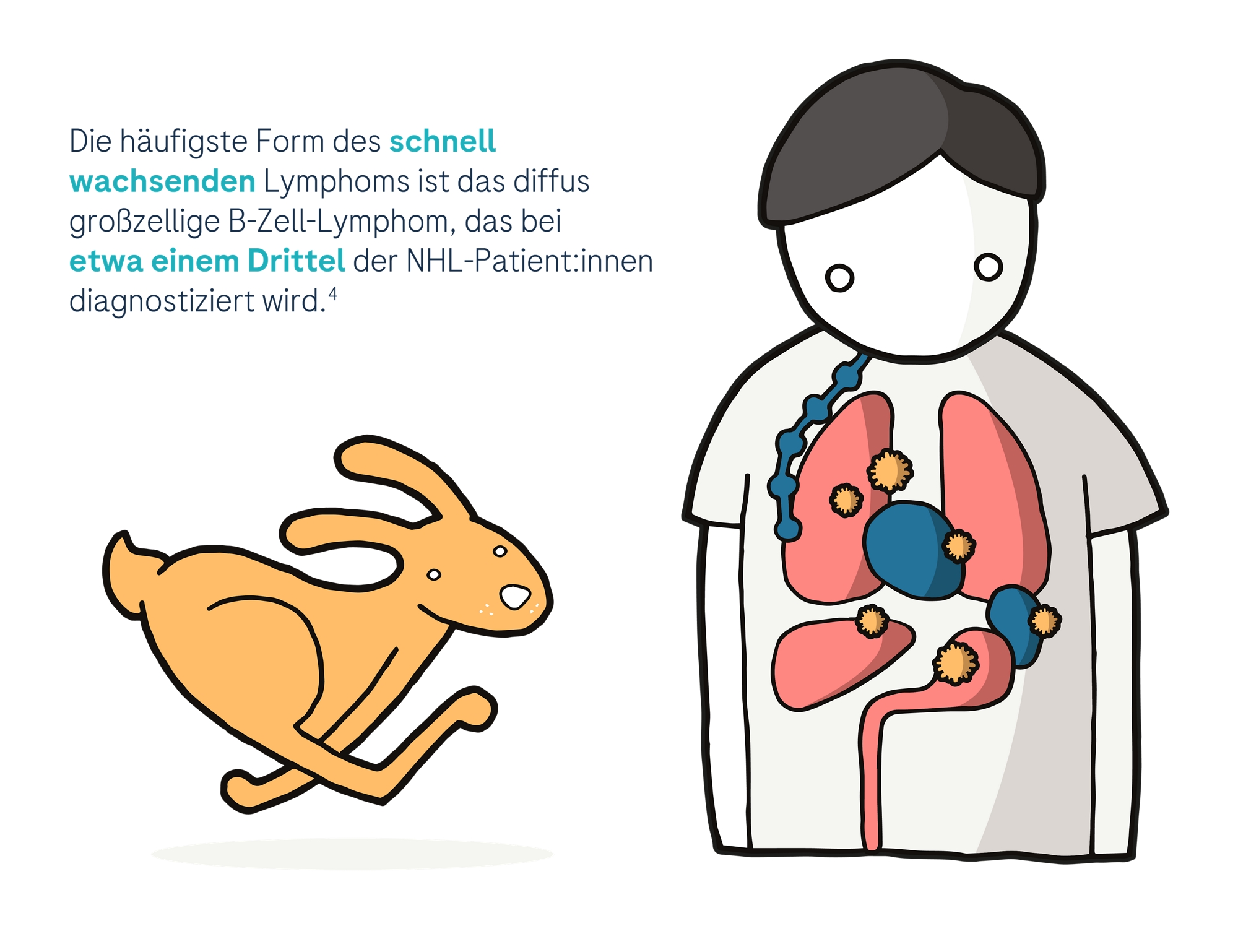 Die häufigste Form des schnell wachsenden Lymphoms ist das diffus großzellige B-Zell-Lymphom, das bei etwa einem Drittel der NHL-Patient:innen diagnostiziert wird.$^4$