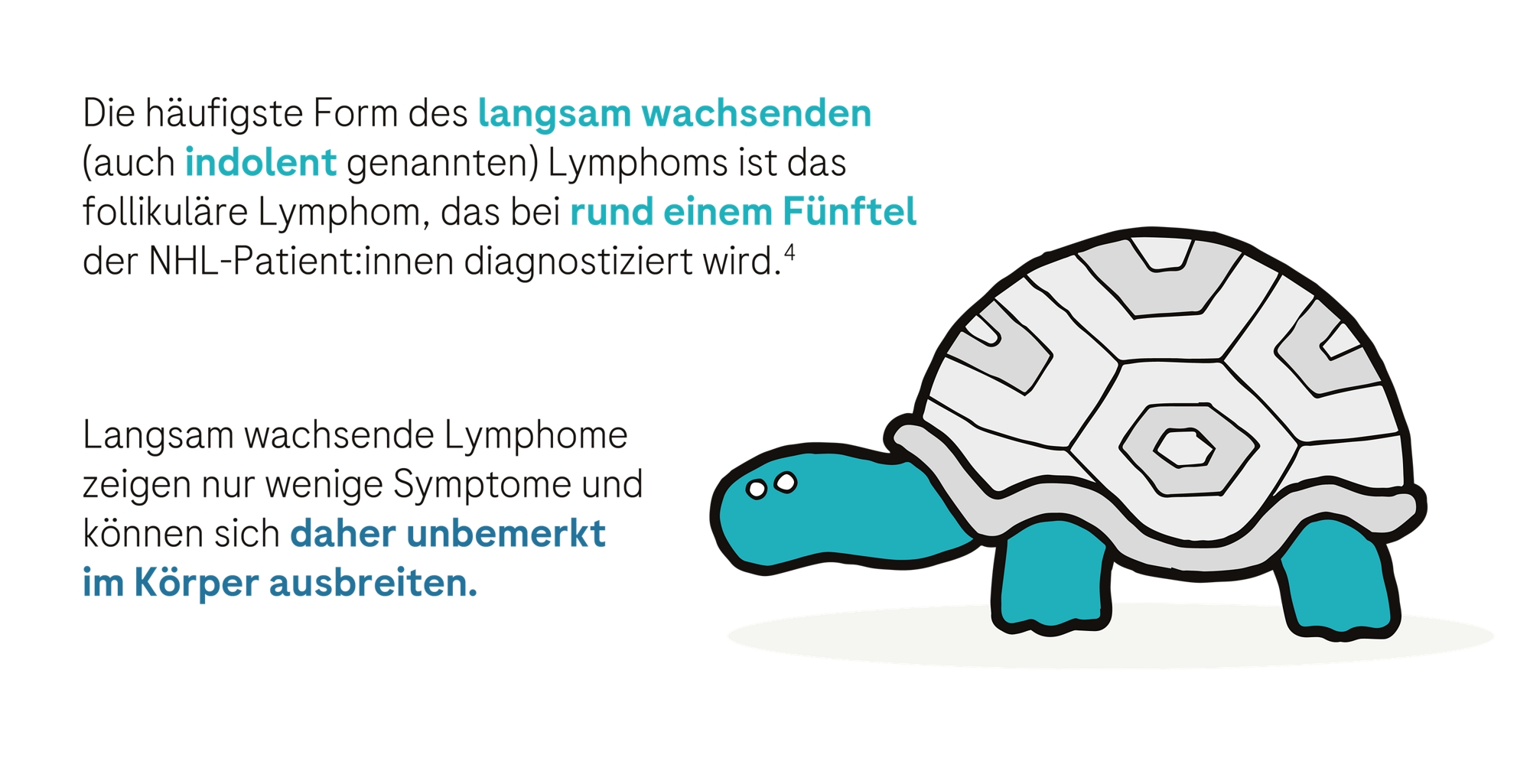 Die häufigste Form des langsam wachsenden (auch indolent genannten) Lymphoms ist das follikuläre Lymphom, das bei rund einem Fünftel der NHL-Patient:innen diagnostiziert wird.$^4$

Langsam wachsende Lymphome zeigen nur wenige Symptome und können sich daher unbemerkt im Körper ausbreiten.