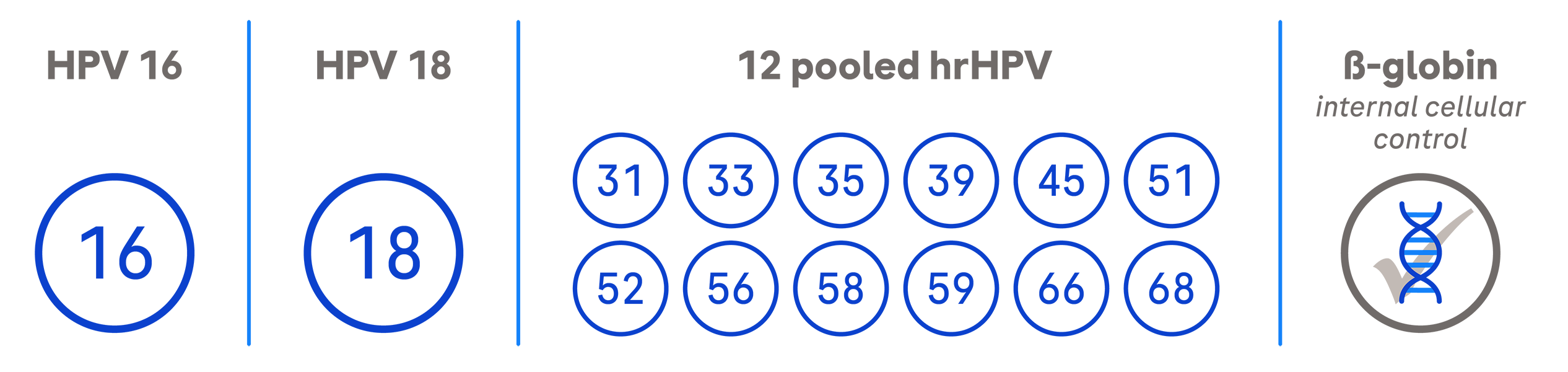 HPV 16

16

HPV 18

18

12 pooled hrHPV

31 33 35 39 45 51

52 56 58 59 66 68

ß-globin
internal cellular control