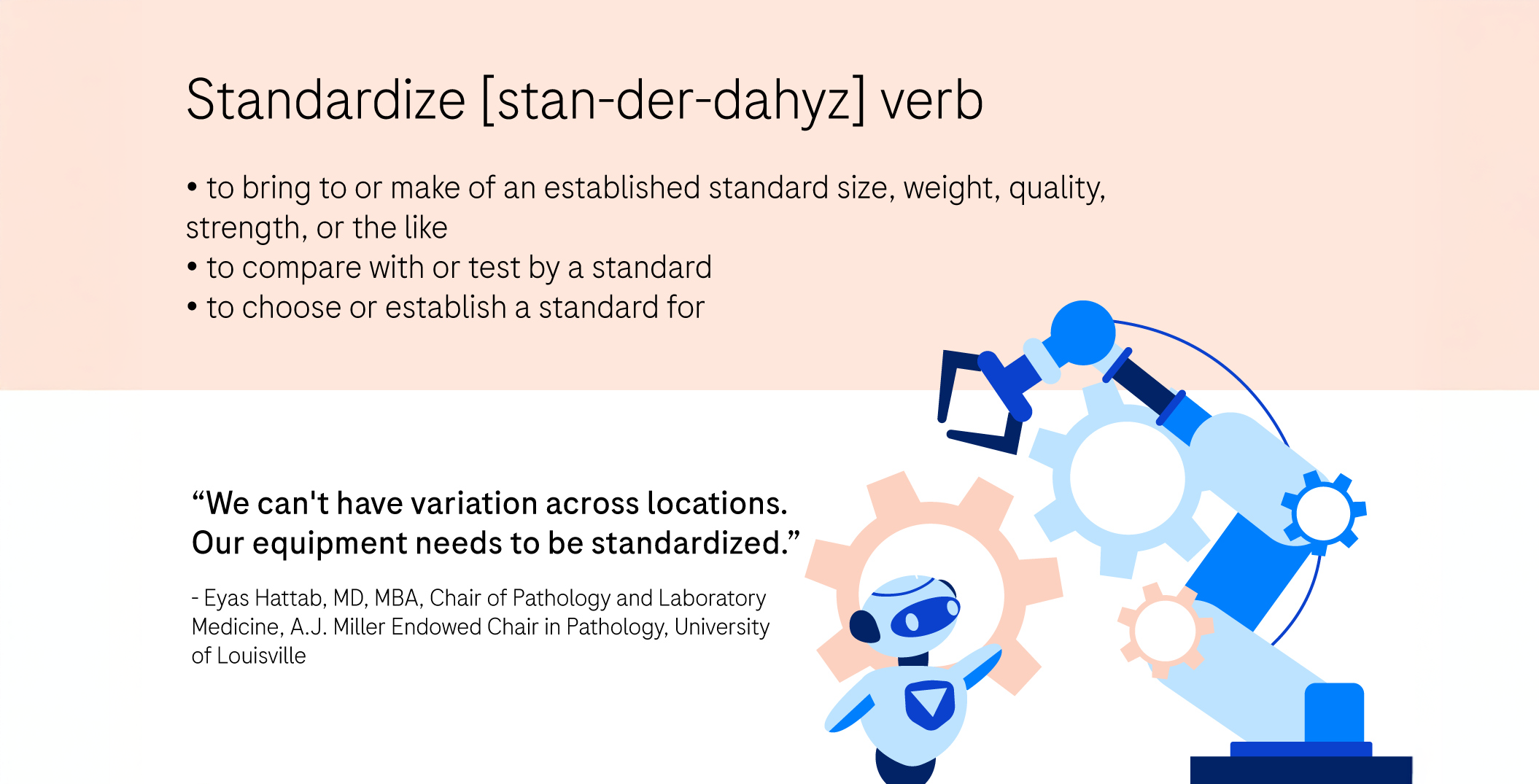 Standardize [stan-der-dahyz] verb

• to bring to or make of an established standard size, weight, quality, strength, or the like
• to compare with or test by a standard
• to choose or establish a standard for

“We can't have variation across locations. Our equipment needs to be standardized.”

- Eyas Hattab, MD, MBA, Chair of Pathology and Laboratory Medicine, A.J. Miller Endowed Chair in Pathology, University of Louisville